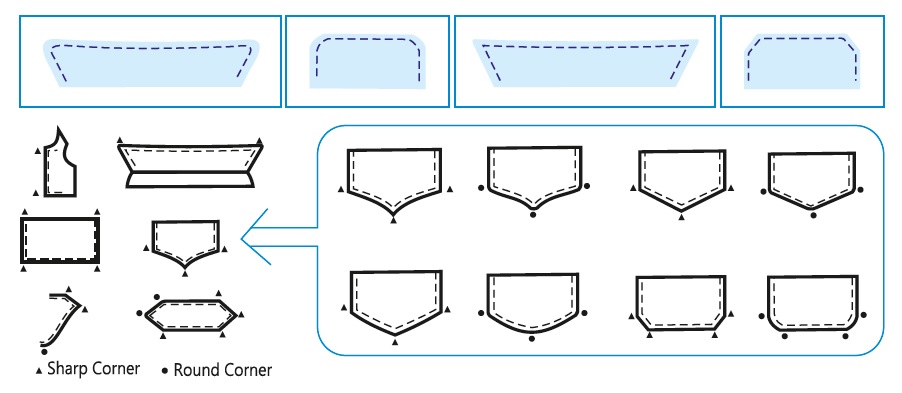 ▲ Sharp Corner ● Round Corner